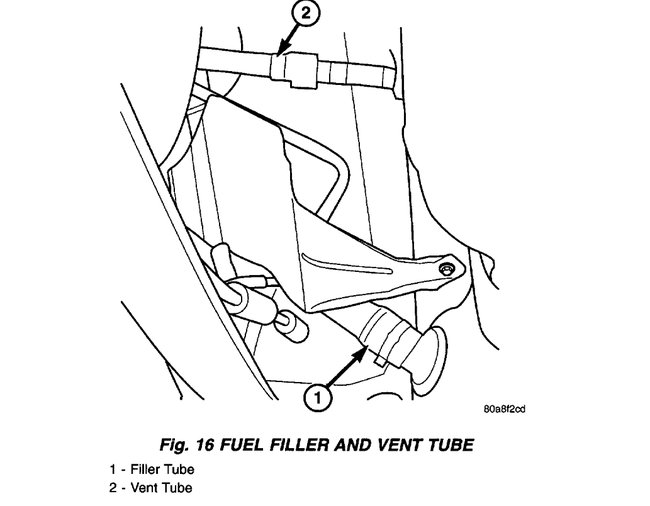 2

1

80a8f2cd

Fig. 16 FUEL FILLER AND VENT TUBE

1 - Filler Tube
2 - Vent Tube