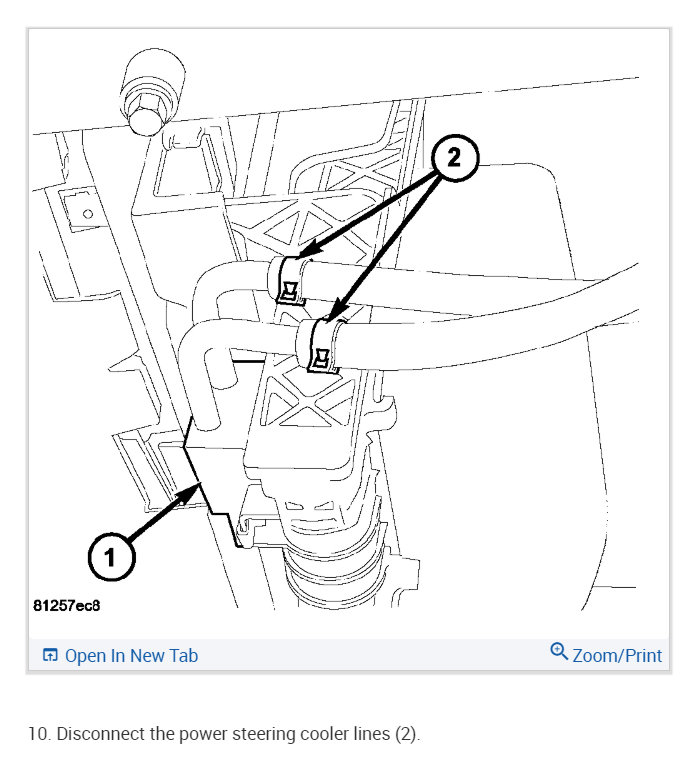 2

1

81257ec8

Open In New Tab

Zoom/Print

10. Disconnect the power steering cooler lines (2).