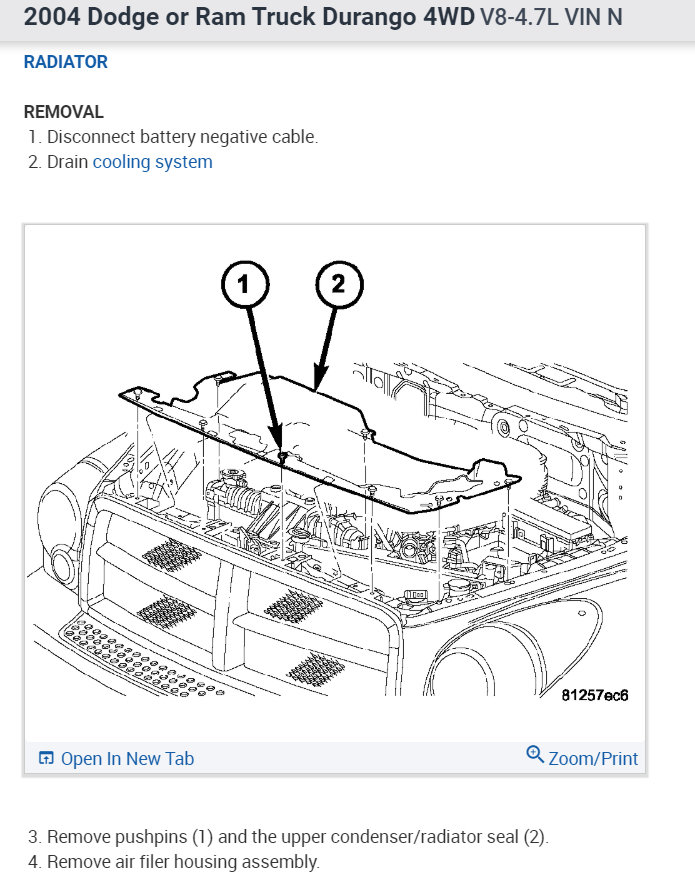 2004 Dodge or Ram Truck Durango 4WD V8-4.7L VIN N

RADIATOR

REMOVAL
1. Disconnect battery negative cable.
2. Drain cooling system

1
2
81257ec6

Open In New Tab
Zoom/Print

3. Remove pushpins (1) and the upper condenser/radiator seal (2).
4. Remove air filer housing assembly.