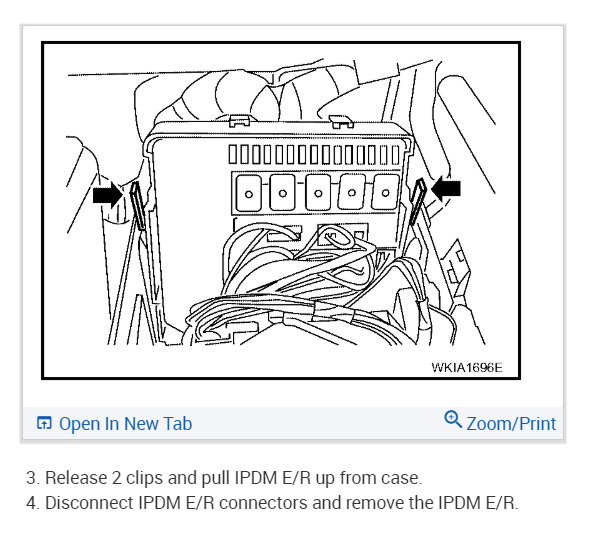 WKIA1696E

Open In New Tab

Zoom/Print

3. Release 2 clips and pull IPDM E/R up from case.
4. Disconnect IPDM E/R connectors and remove the IPDM E/R.