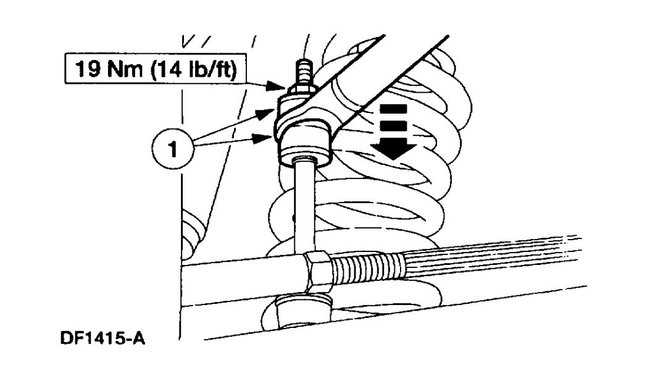 19 Nm (14 lb/ft)

1

DF1415-A