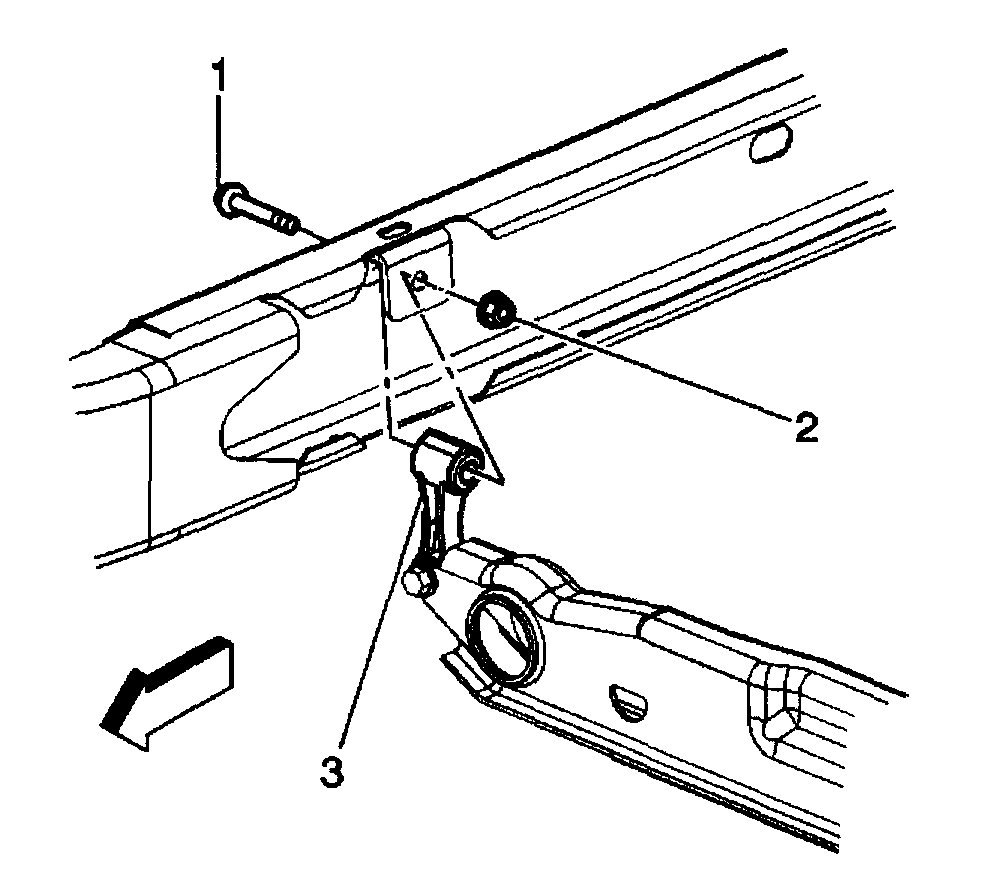 1
2
3