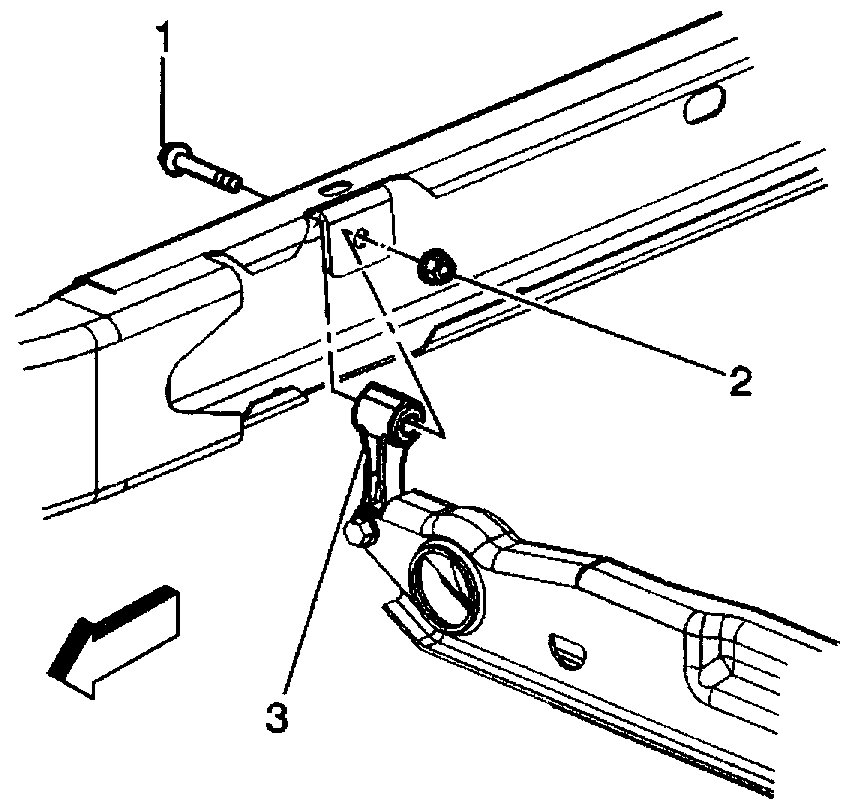 1
2
3