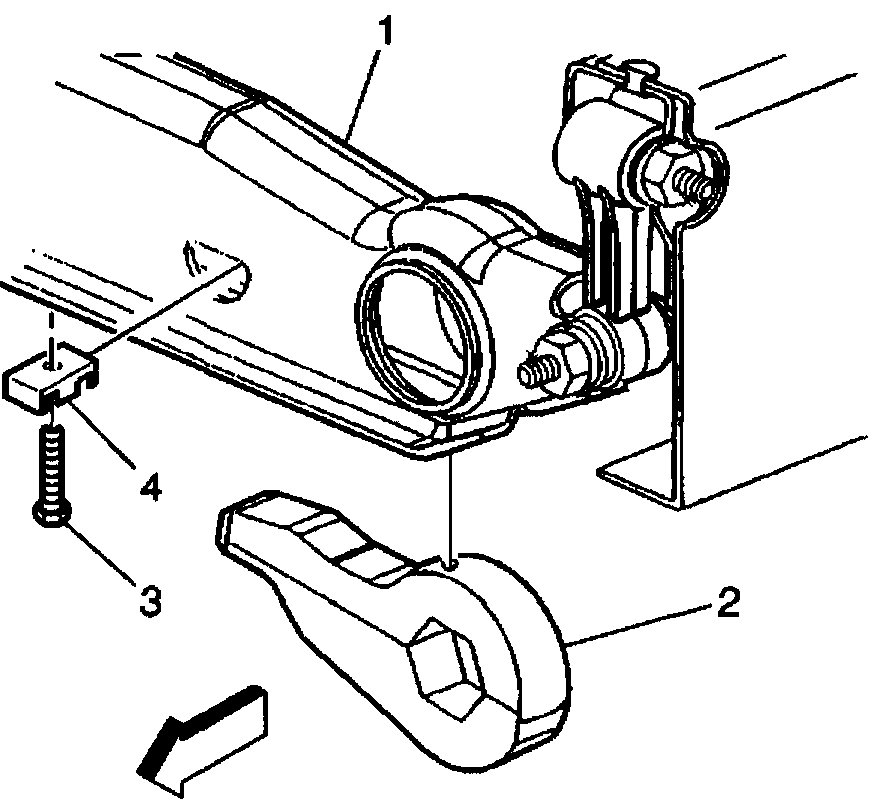 1
4
3
2