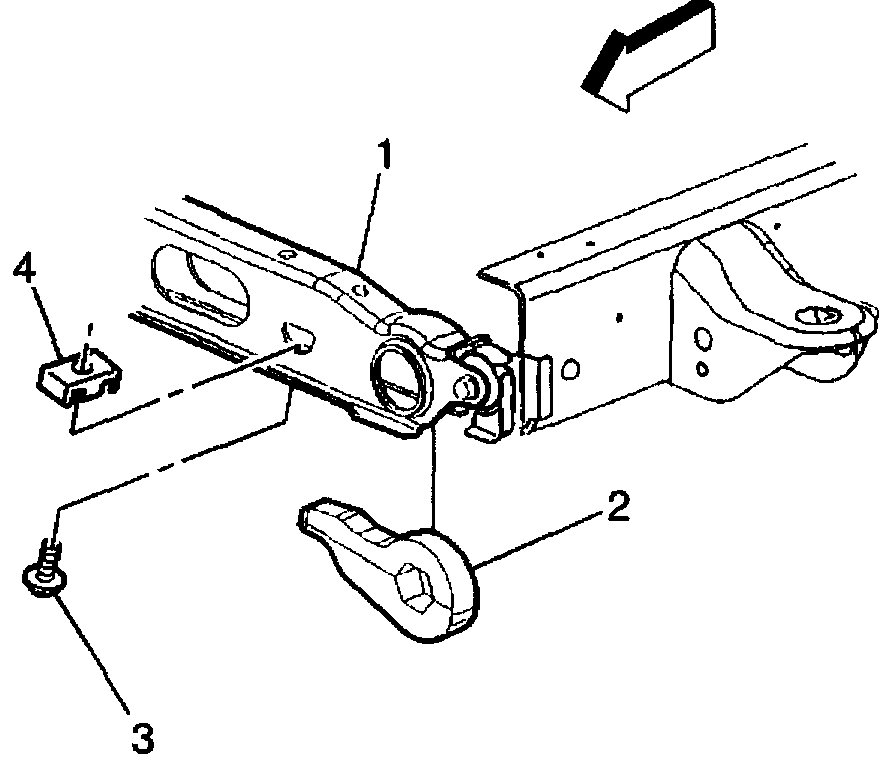 1
4
2
3