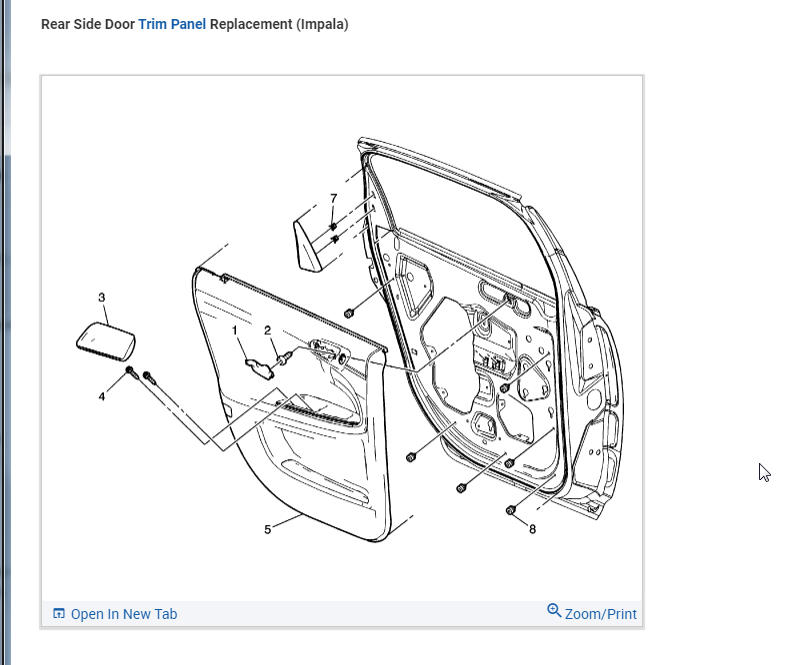 Rear Side Door Trim Panel Replacement (Impala)

7
3
1
2
4
5
8

Open In New Tab
Zoom/Print