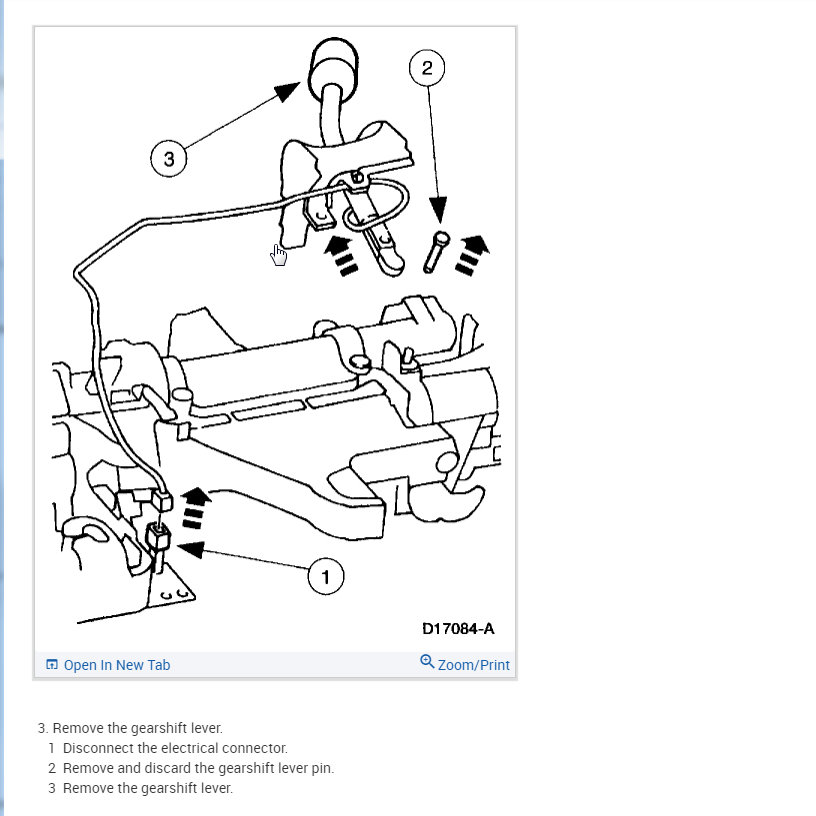 2

3

1

D17084-A

Open In New Tab

Zoom/Print

3. Remove the gearshift lever.
1 Disconnect the electrical connector.
2 Remove and discard the gearshift lever pin.
3 Remove the gearshift lever.