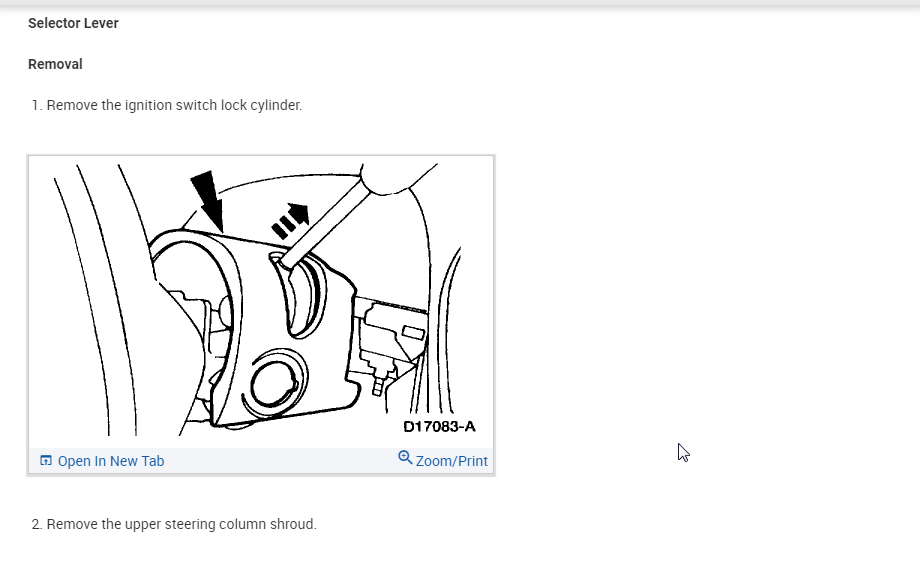 Selector Lever

Removal

1. Remove the ignition switch lock cylinder.

D17083-A

Open In New Tab

Zoom/Print

2. Remove the upper steering column shroud.