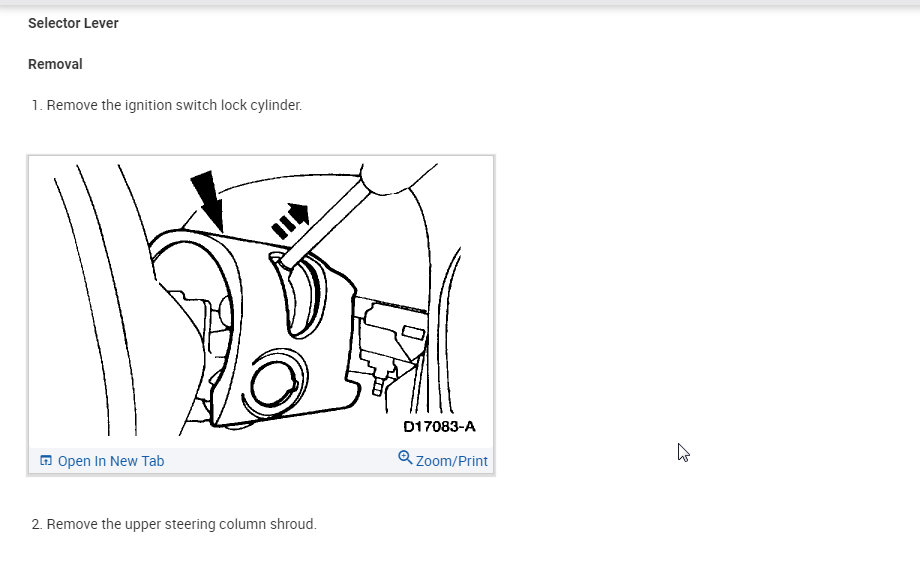 Selector Lever

Removal

1. Remove the ignition switch lock cylinder.

D17083-A

Open In New Tab

Zoom/Print

2. Remove the upper steering column shroud.