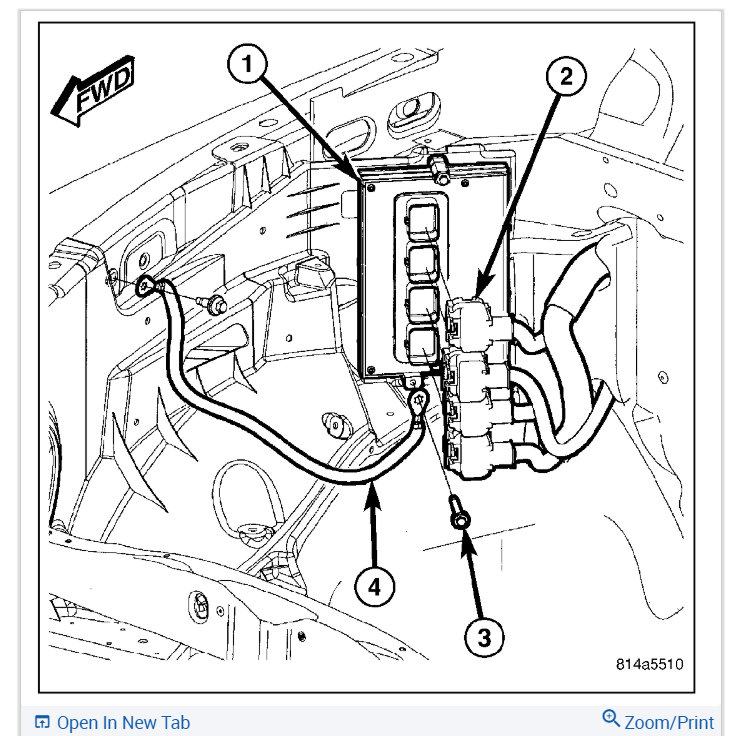 FWD

1

2

4

3

814a5510

Open In New Tab

Zoom/Print