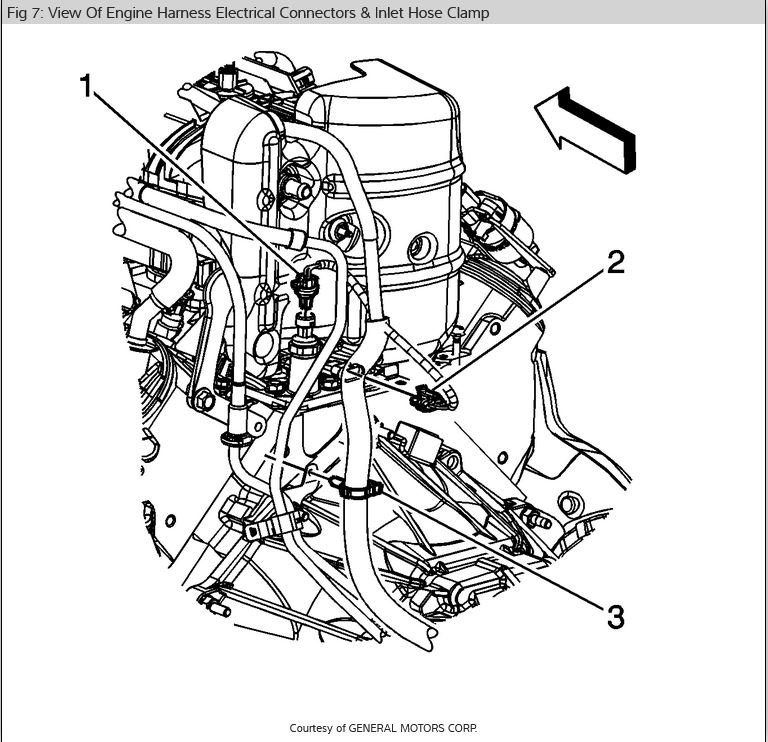 Fig 7: View Of Engine Harness Electrical Connectors & Inlet Hose Clamp

1

2

3

Courtesy of GENERAL MOTORS CORP.