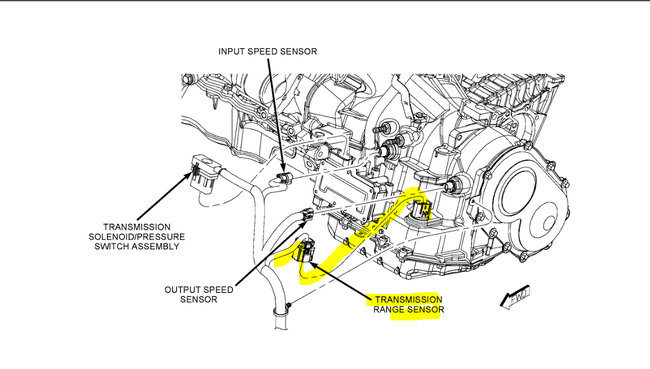 INPUT SPEED SENSOR

TRANSMISSION SOLENOID/PRESSURE SWITCH ASSEMBLY

OUTPUT SPEED SENSOR

TRANSMISSION RANGE SENSOR

FWD