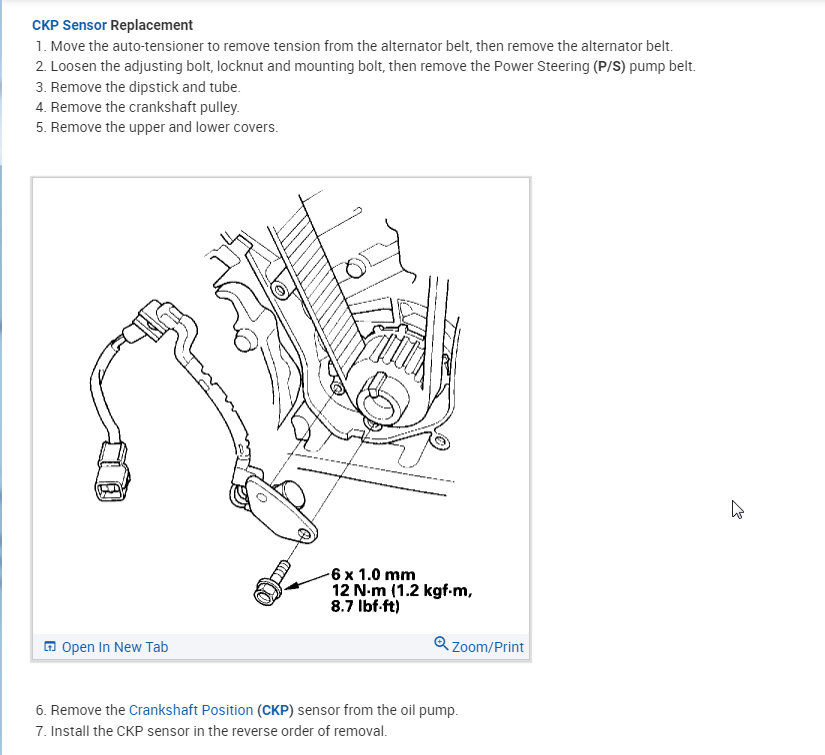 CKP Sensor Replacement

1. Move the auto-tensioner to remove tension from the alternator belt, then remove the alternator belt.
2. Loosen the adjusting bolt, locknut and mounting bolt, then remove the Power Steering (P/S) pump belt.
3. Remove the dipstick and tube.
4. Remove the crankshaft pulley.
5. Remove the upper and lower covers.

6 x 1.0 mm
12 N·m (1.2 kgf·m, 8.7 lbf·ft)

Open In New Tab
Zoom/Print

6. Remove the Crankshaft Position (CKP) sensor from the oil pump.
7. Install the CKP sensor in the reverse order of removal.