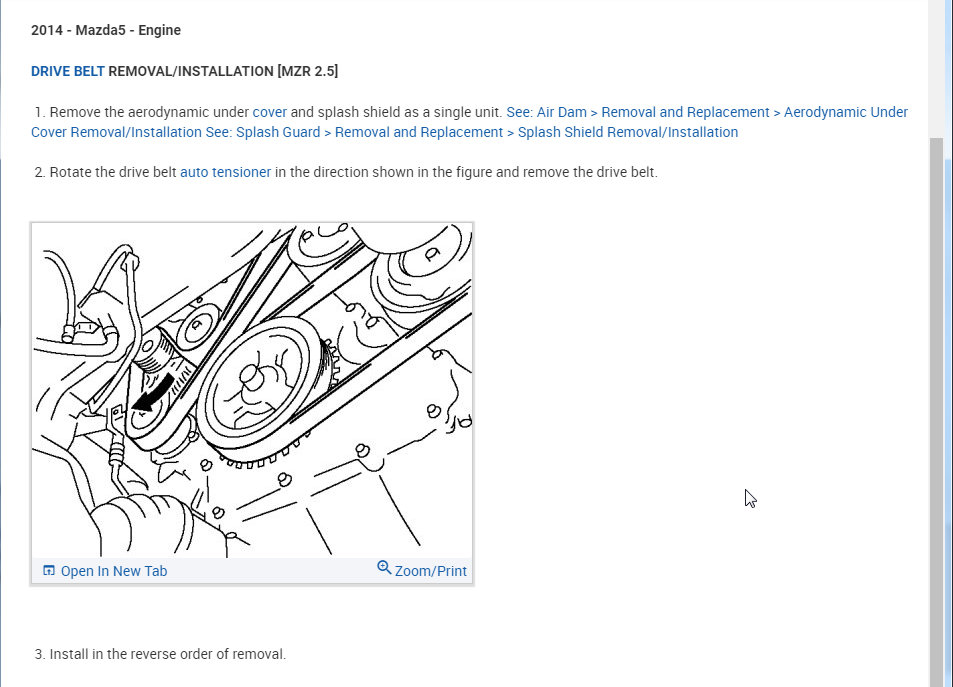 2014 - Mazda5 - Engine

DRIVE BELT REMOVAL/INSTALLATION [MZR 2.5]

1. Remove the aerodynamic under cover and splash shield as a single unit. See: Air Dam > Removal and Replacement > Aerodynamic Under Cover Removal/Installation See: Splash Guard > Removal and Replacement > Splash Shield Removal/Installation

2. Rotate the drive belt auto tensioner in the direction shown in the figure and remove the drive belt.

Open In New Tab

Zoom/Print

3. Install in the reverse order of removal.