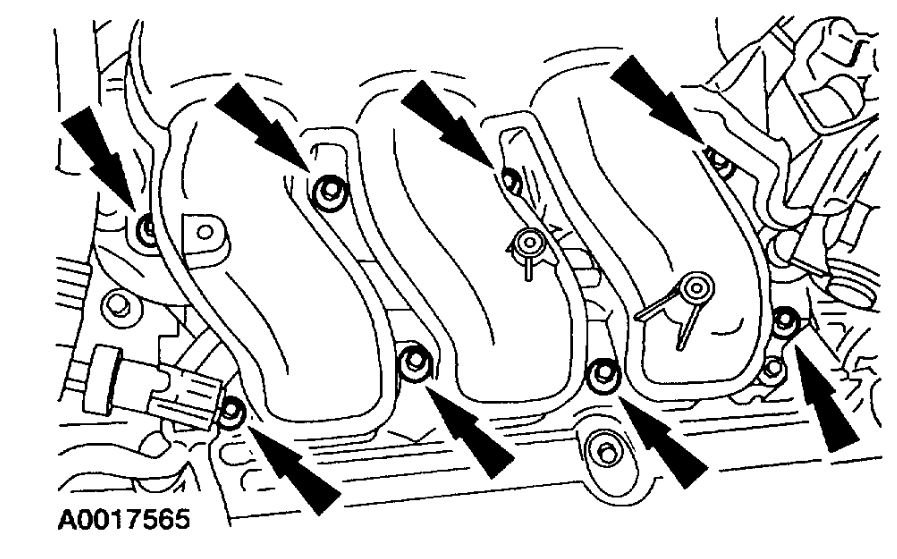 A0017565