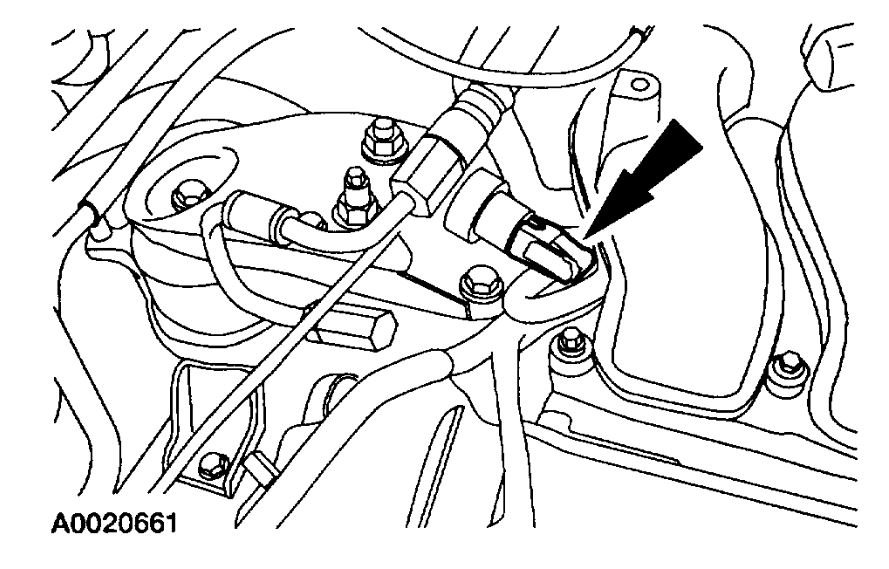 A0020661