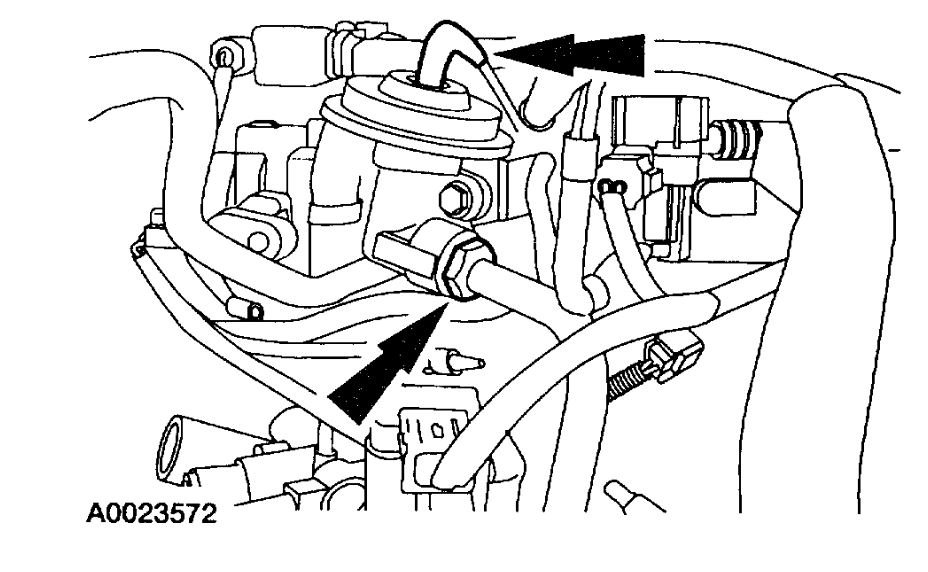 A0023572