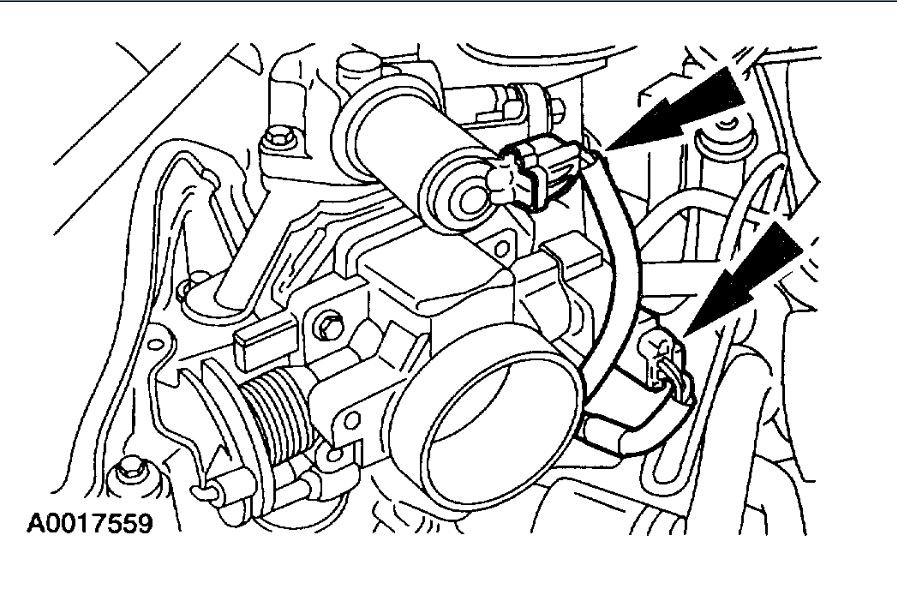 A0017559