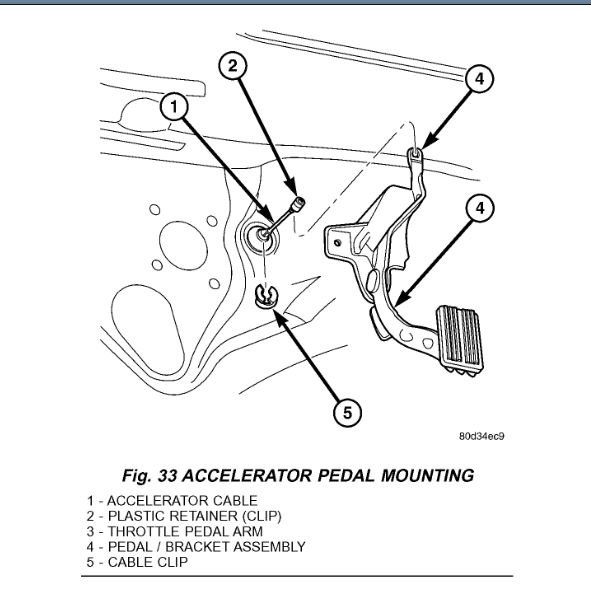 2
4
1
4
5
80d34ec9

Fig. 33 ACCELERATOR PEDAL MOUNTING

1 - ACCELERATOR CABLE
2 - PLASTIC RETAINER (CLIP)
3 - THROTTLE PEDAL ARM
4 - PEDAL / BRACKET ASSEMBLY
5 - CABLE CLIP