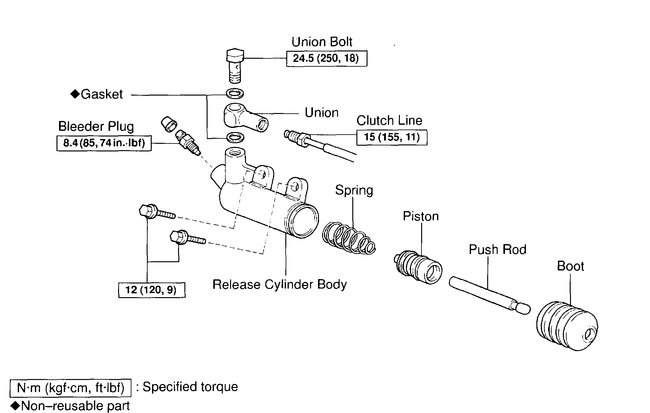 Union Bolt
24.5 (250, 18)

◆Gasket

Union

Bleeder Plug
8.4 (85, 74 in.·lbf)

Clutch Line
15 (155, 11)

Spring

Piston

Push Rod

Boot

12 (120, 9)

Release Cylinder Body

N·m (kgf·cm, ft·lbf) : Specified torque
◆Non–reusable part