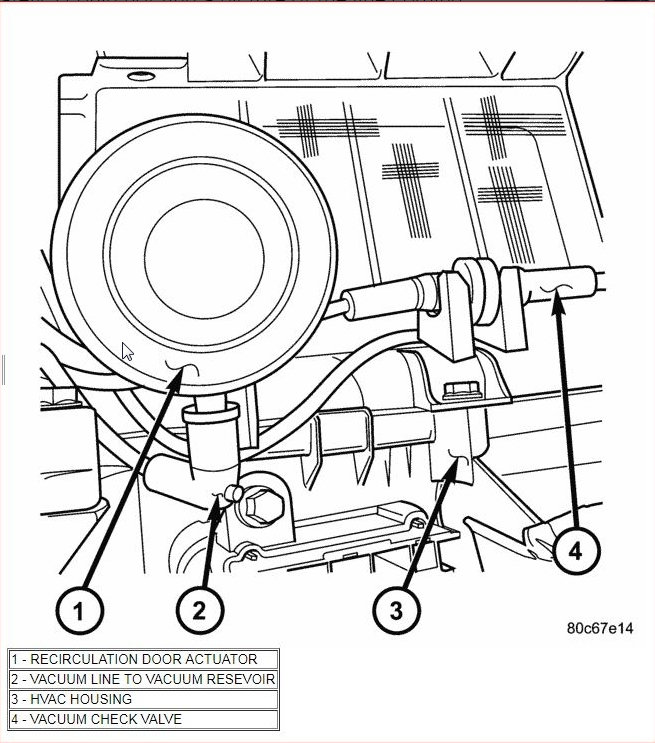 1

2

3

4

80c67e14

| 1 - RECIRCULATION DOOR ACTUATOR |
|---|
| 2 - VACUUM LINE TO VACUUM RESEVOIR |
| 3 - HVAC HOUSING |
| 4 - VACUUM CHECK VALVE |