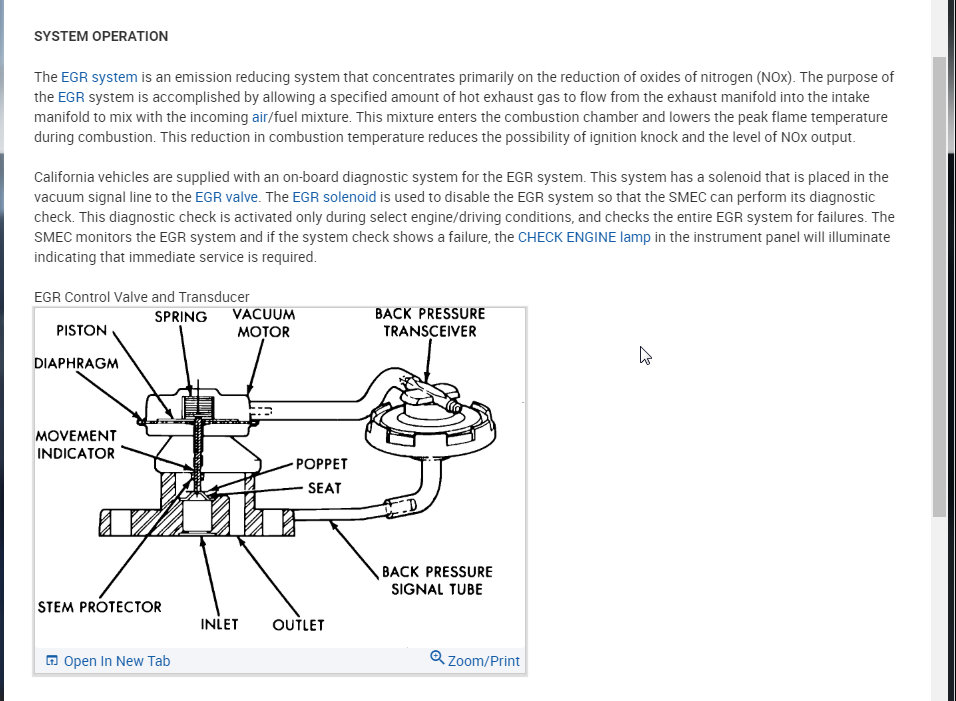 SYSTEM OPERATION

The EGR system is an emission reducing system that concentrates primarily on the reduction of oxides of nitrogen (NOx). The purpose of the EGR system is accomplished by allowing a specified amount of hot exhaust gas to flow from the exhaust manifold into the intake manifold to mix with the incoming air/fuel mixture. This mixture enters the combustion chamber and lowers the peak flame temperature during combustion. This reduction in combustion temperature reduces the possibility of ignition knock and the level of NOx output.

California vehicles are supplied with an on-board diagnostic system for the EGR system. This system has a solenoid that is placed in the vacuum signal line to the EGR valve. The EGR solenoid is used to disable the EGR system so that the SMEC can perform its diagnostic check. This diagnostic check is activated only during select engine/driving conditions, and checks the entire EGR system for failures. The SMEC monitors the EGR system and if the system check shows a failure, the CHECK ENGINE lamp in the instrument panel will illuminate indicating that immediate service is required.

EGR Control Valve and Transducer

PISTON
SPRING
VACUUM MOTOR
BACK PRESSURE TRANSCEIVER
DIAPHRAGM
MOVEMENT INDICATOR
POPPET
SEAT
BACK PRESSURE SIGNAL TUBE
STEM PROTECTOR
INLET
OUTLET

Open In New Tab
Zoom/Print