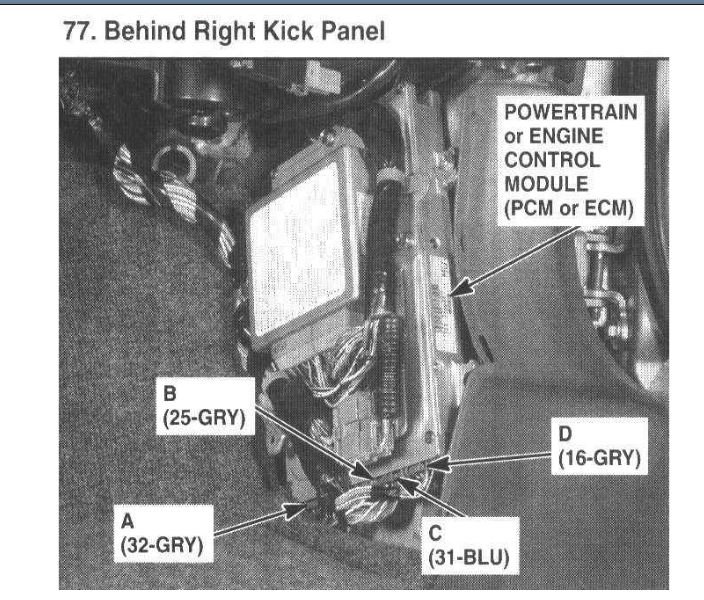 77. Behind Right Kick Panel

POWERTRAIN or ENGINE CONTROL MODULE (PCM or ECM)

B (25-GRY)

D (16-GRY)

A (32-GRY)

C (31-BLU)