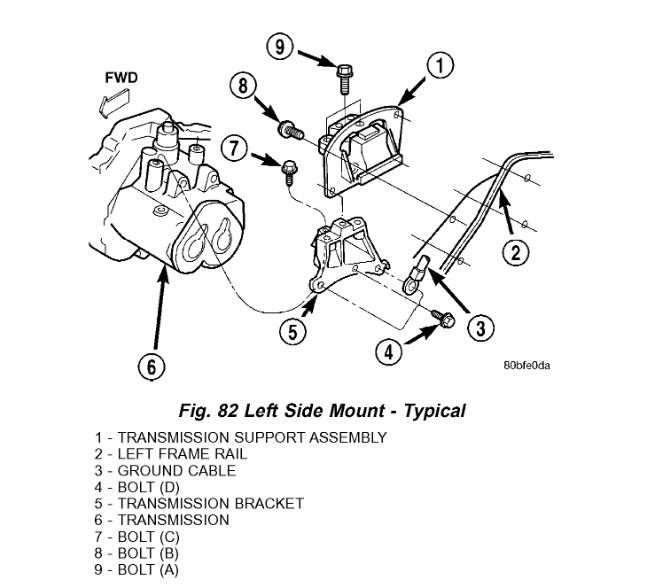 FWD

9

8

1

7

2

3

5

4

6

80bfe0da

Fig. 82 Left Side Mount - Typical

1 - TRANSMISSION SUPPORT ASSEMBLY
2 - LEFT FRAME RAIL
3 - GROUND CABLE
4 - BOLT (D)
5 - TRANSMISSION BRACKET
6 - TRANSMISSION
7 - BOLT (C)
8 - BOLT (B)
9 - BOLT (A)