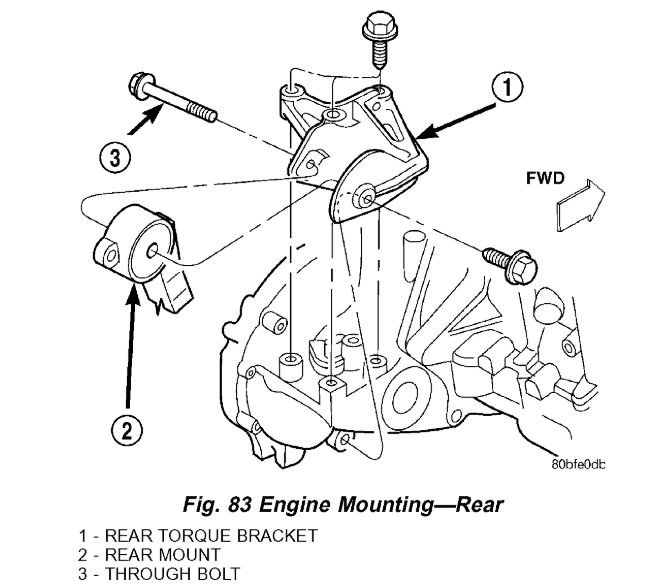 1

3

FWD

2

80bfe0db

Fig. 83 Engine Mounting—Rear

1 - REAR TORQUE BRACKET
2 - REAR MOUNT
3 - THROUGH BOLT