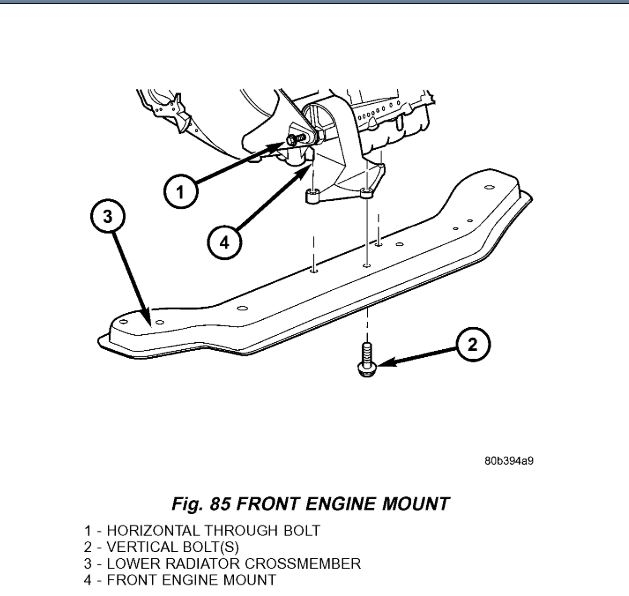 1

3

4

2

80b394a9

Fig. 85 FRONT ENGINE MOUNT

1 - HORIZONTAL THROUGH BOLT
2 - VERTICAL BOLT(S)
3 - LOWER RADIATOR CROSSMEMBER
4 - FRONT ENGINE MOUNT