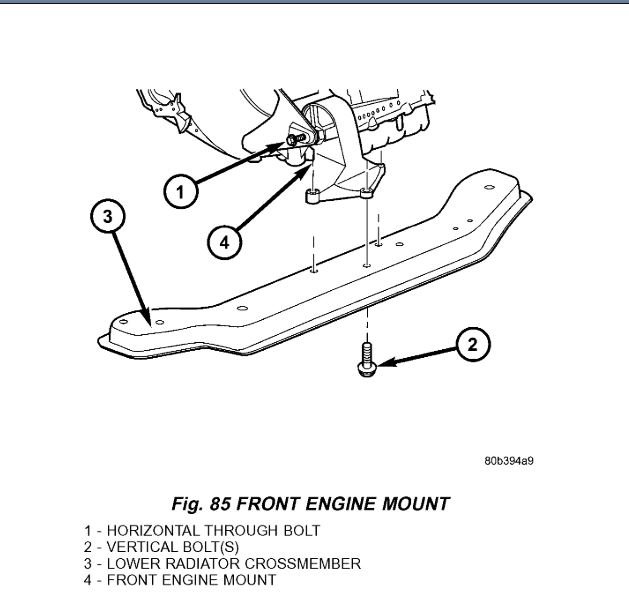 1

3

4

2

80b394a9

Fig. 85 FRONT ENGINE MOUNT

1 - HORIZONTAL THROUGH BOLT
2 - VERTICAL BOLT(S)
3 - LOWER RADIATOR CROSSMEMBER
4 - FRONT ENGINE MOUNT