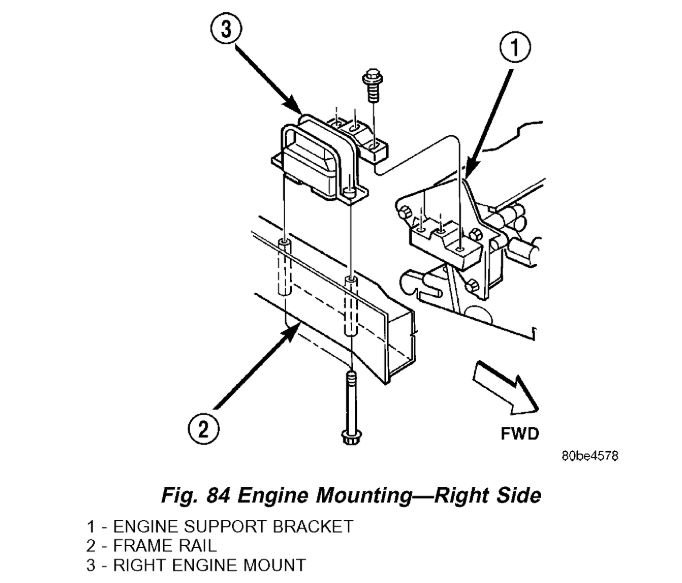 3

1

2

FWD

80be4578

Fig. 84 Engine Mounting—Right Side

1 - ENGINE SUPPORT BRACKET
2 - FRAME RAIL
3 - RIGHT ENGINE MOUNT