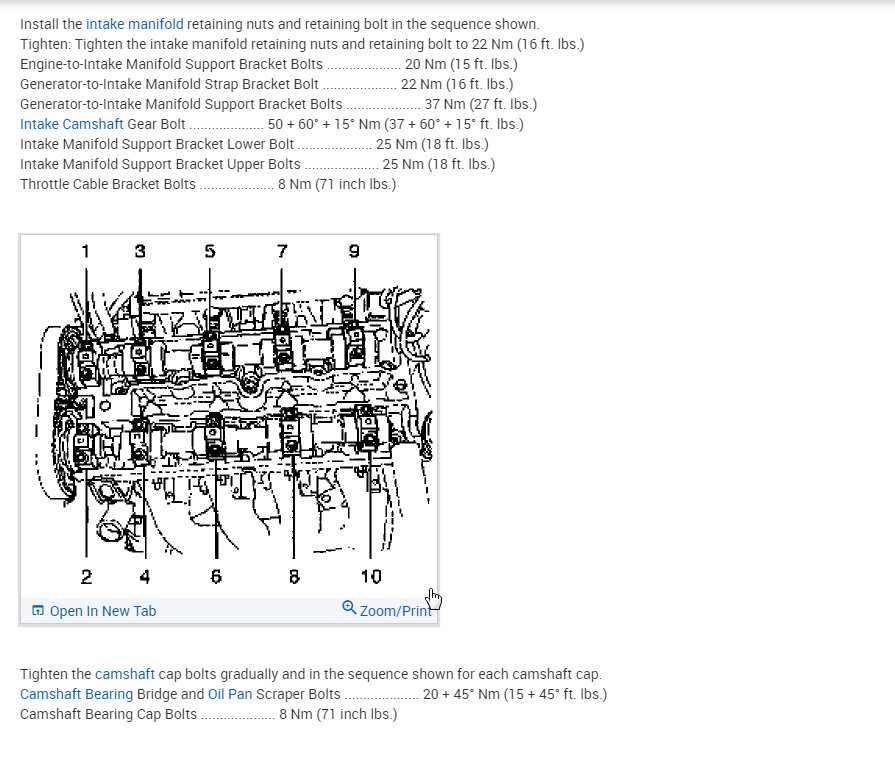 Install the intake manifold retaining nuts and retaining bolt in the sequence shown.
Tighten: Tighten the intake manifold retaining nuts and retaining bolt to 22 Nm (16 ft. lbs.)
Engine-to-Intake Manifold Support Bracket Bolts .................... 20 Nm (15 ft. lbs.)
Generator-to-Intake Manifold Strap Bracket Bolt .................... 22 Nm (16 ft. lbs.)
Generator-to-Intake Manifold Support Bracket Bolts .................... 37 Nm (27 ft. lbs.)
Intake Camshaft Gear Bolt .................... 50 + 60° + 15° Nm (37 + 60° + 15° ft. lbs.)
Intake Manifold Support Bracket Lower Bolt .................... 25 Nm (18 ft. lbs.)
Intake Manifold Support Bracket Upper Bolts .................... 25 Nm (18 ft. lbs.)
Throttle Cable Bracket Bolts .................... 8 Nm (71 inch lbs.)

1 3 5 7 9

2 4 6 8 10

Open In New Tab
Zoom/Print

Tighten the camshaft cap bolts gradually and in the sequence shown for each camshaft cap.
Camshaft Bearing Bridge and Oil Pan Scraper Bolts .................... 20 + 45° Nm (15 + 45° ft. lbs.)
Camshaft Bearing Cap Bolts .................... 8 Nm (71 inch lbs.)