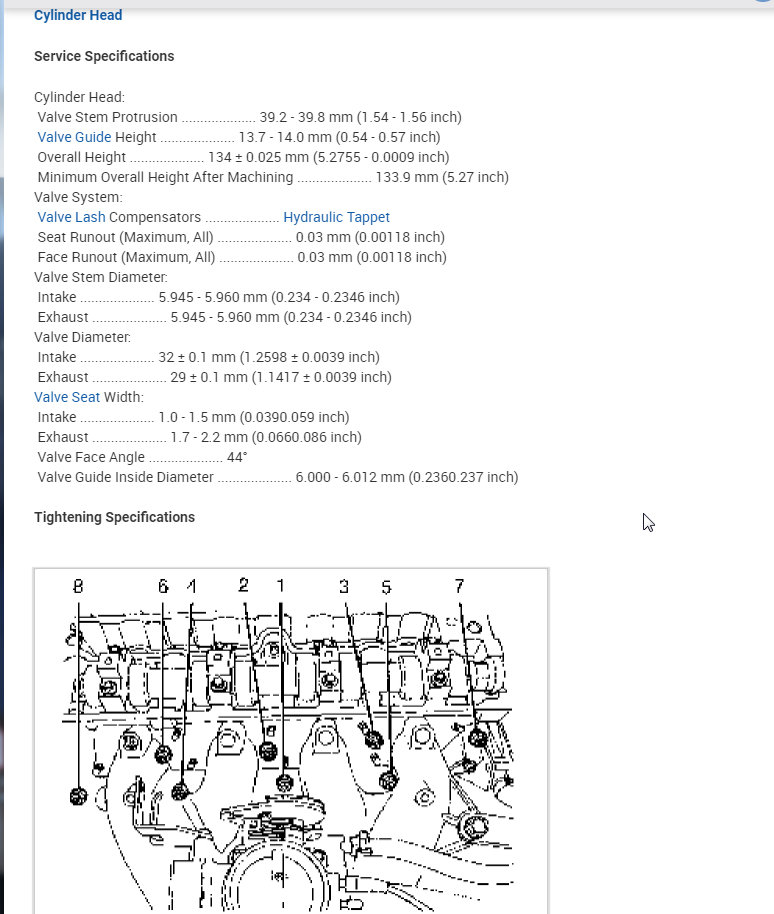 Cylinder Head

Service Specifications

Cylinder Head:
Valve Stem Protrusion .................... 39.2 - 39.8 mm (1.54 - 1.56 inch)
Valve Guide Height .................... 13.7 - 14.0 mm (0.54 - 0.57 inch)
Overall Height .................... 134 ± 0.025 mm (5.2755 - 0.0009 inch)
Minimum Overall Height After Machining .................... 133.9 mm (5.27 inch)
Valve System:
Valve Lash Compensators .................... Hydraulic Tappet
Seat Runout (Maximum, All) .................... 0.03 mm (0.00118 inch)
Face Runout (Maximum, All) .................... 0.03 mm (0.00118 inch)
Valve Stem Diameter:
Intake .................... 5.945 - 5.960 mm (0.234 - 0.2346 inch)
Exhaust .................... 5.945 - 5.960 mm (0.234 - 0.2346 inch)
Valve Diameter:
Intake .................... 32 ± 0.1 mm (1.2598 ± 0.0039 inch)
Exhaust .................... 29 ± 0.1 mm (1.1417 ± 0.0039 inch)
Valve Seat Width:
Intake .................... 1.0 - 1.5 mm (0.0390.059 inch)
Exhaust .................... 1.7 - 2.2 mm (0.0660.086 inch)
Valve Face Angle .................... 44°
Valve Guide Inside Diameter .................... 6.000 - 6.012 mm (0.2360.237 inch)

Tightening Specifications

8 6 4 2 1 3 5 7