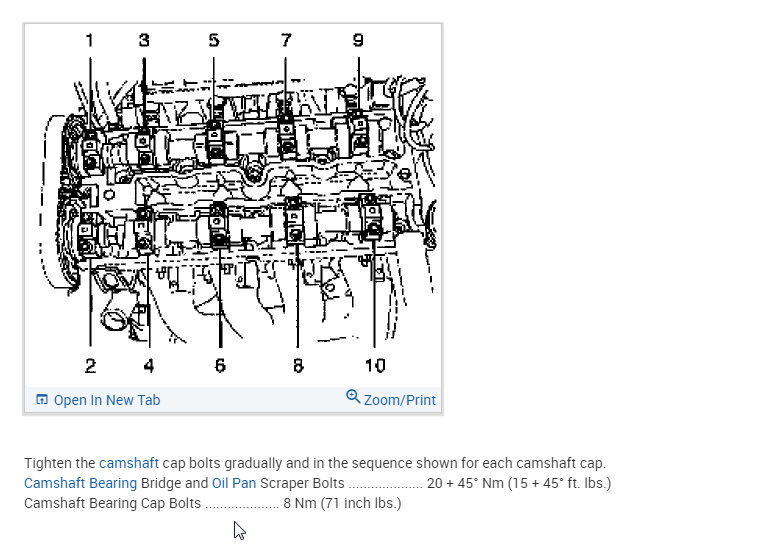 1 3 5 7 9

2 4 6 8 10

Open In New Tab Zoom/Print

Tighten the camshaft cap bolts gradually and in the sequence shown for each camshaft cap.
Camshaft Bearing Bridge and Oil Pan Scraper Bolts .................... 20 + 45° Nm (15 + 45° ft. lbs.)
Camshaft Bearing Cap Bolts .................... 8 Nm (71 inch lbs.)