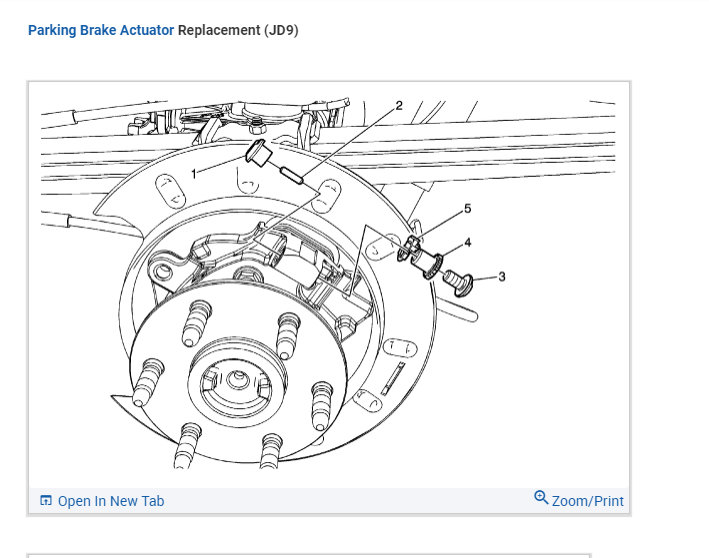 Parking Brake Actuator Replacement (JD9)

2
1
5
4
3

Open In New Tab
Zoom/Print