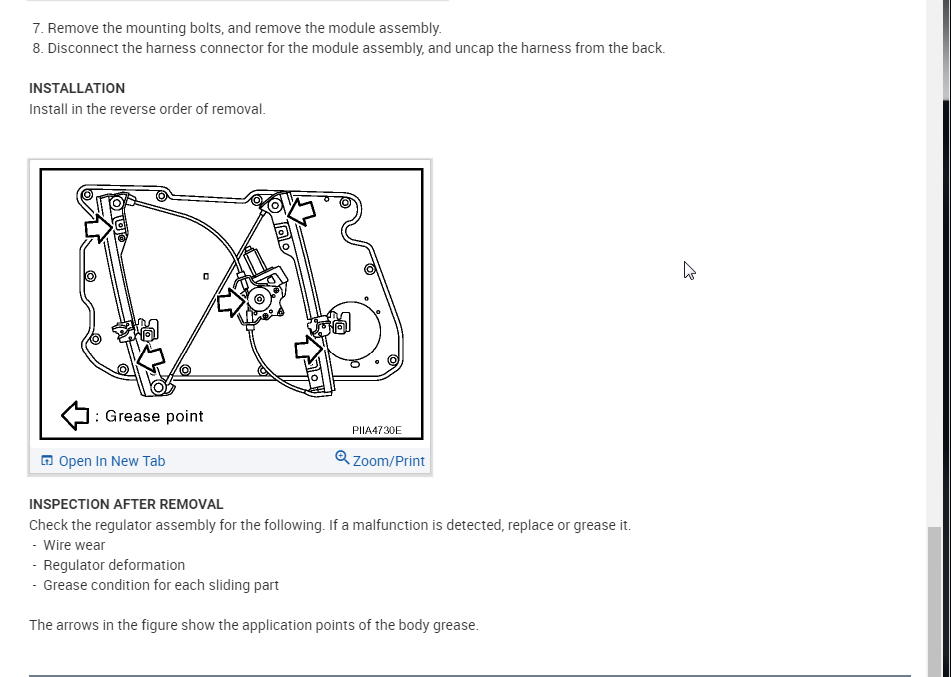 7. Remove the mounting bolts, and remove the module assembly.
8. Disconnect the harness connector for the module assembly, and uncap the harness from the back.

INSTALLATION
Install in the reverse order of removal.

: Grease point

PIIA4730E

Open In New Tab

Zoom/Print

INSPECTION AFTER REMOVAL
Check the regulator assembly for the following. If a malfunction is detected, replace or grease it.
- Wire wear
- Regulator deformation
- Grease condition for each sliding part

The arrows in the figure show the application points of the body grease.