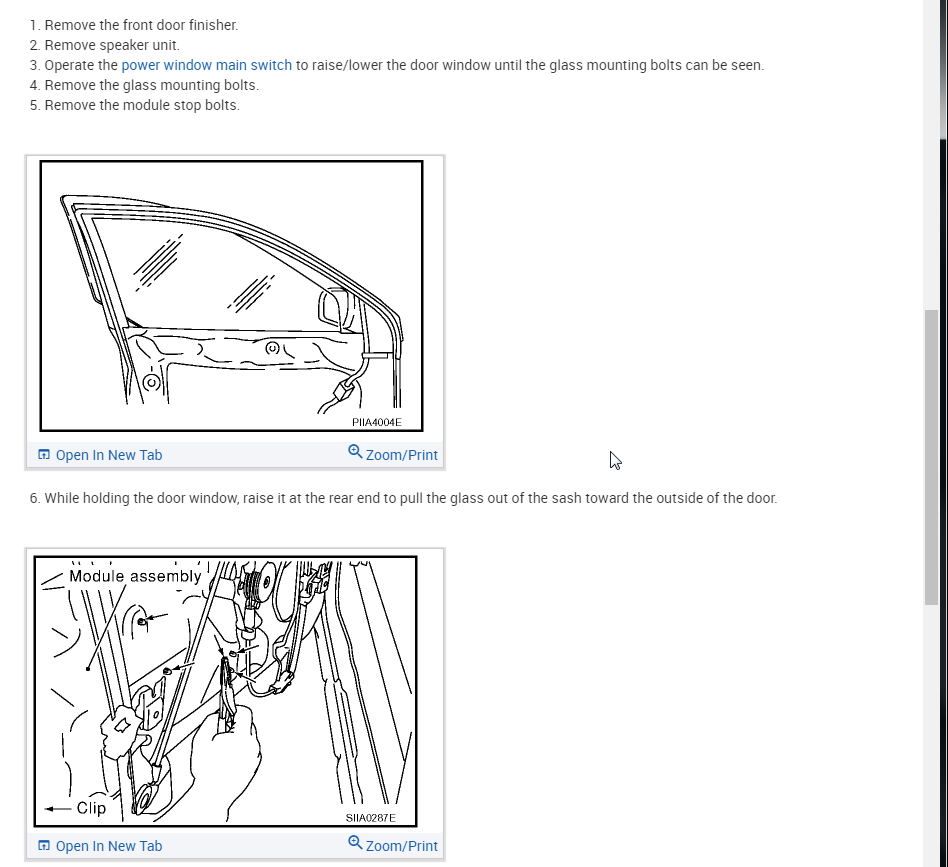 1. Remove the front door finisher.
2. Remove speaker unit.
3. Operate the power window main switch to raise/lower the door window until the glass mounting bolts can be seen.
4. Remove the glass mounting bolts.
5. Remove the module stop bolts.

PIIA4004E

Open In New Tab Zoom/Print

6. While holding the door window, raise it at the rear end to pull the glass out of the sash toward the outside of the door.

Module assembly

Clip

SIIA0287E

Open In New Tab Zoom/Print