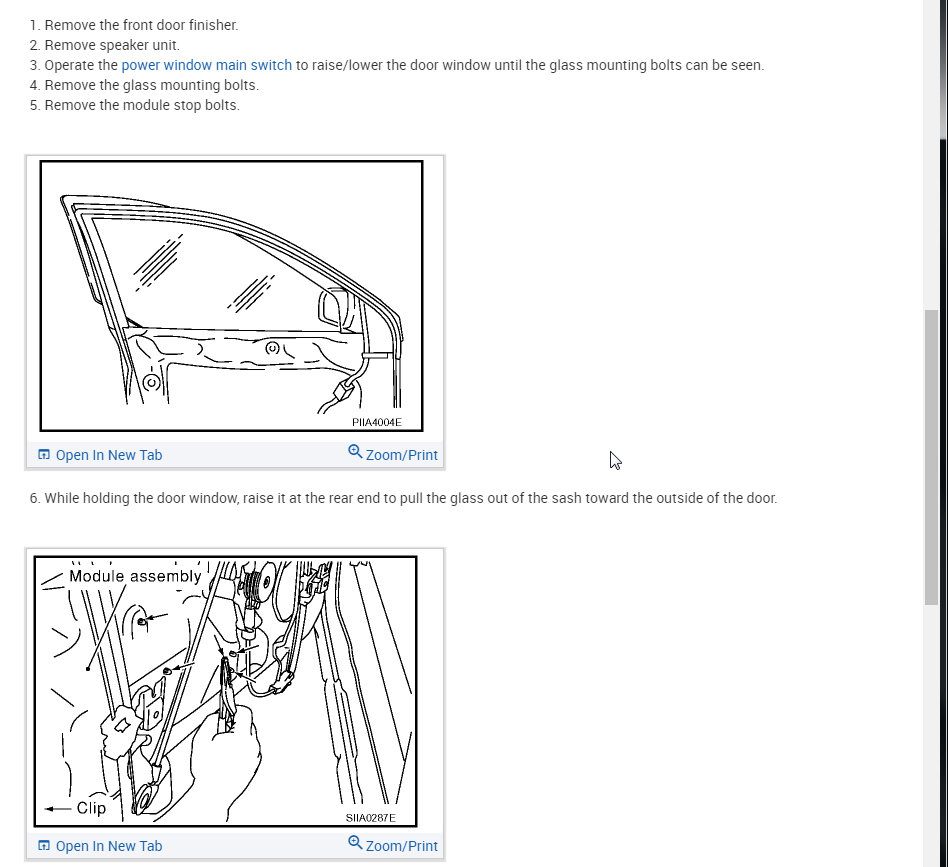 1. Remove the front door finisher.
2. Remove speaker unit.
3. Operate the power window main switch to raise/lower the door window until the glass mounting bolts can be seen.
4. Remove the glass mounting bolts.
5. Remove the module stop bolts.

PIIA4004E

Open In New Tab

Zoom/Print

6. While holding the door window, raise it at the rear end to pull the glass out of the sash toward the outside of the door.

Module assembly

Clip

SIIA0287E

Open In New Tab

Zoom/Print