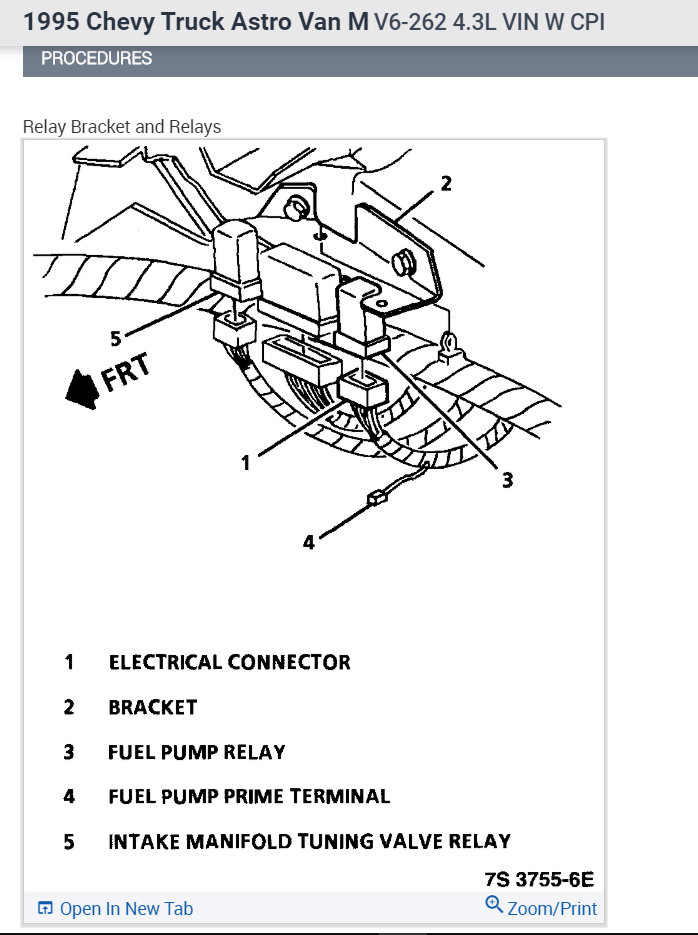 1995 Chevy Truck Astro Van M V6-262 4.3L VIN W CPI

PROCEDURES

Relay Bracket and Relays

2

5

FRT

1

3

4

1 ELECTRICAL CONNECTOR

2 BRACKET

3 FUEL PUMP RELAY

4 FUEL PUMP PRIME TERMINAL

5 INTAKE MANIFOLD TUNING VALVE RELAY

7S 3755-6E

Open In New Tab

Zoom/Print