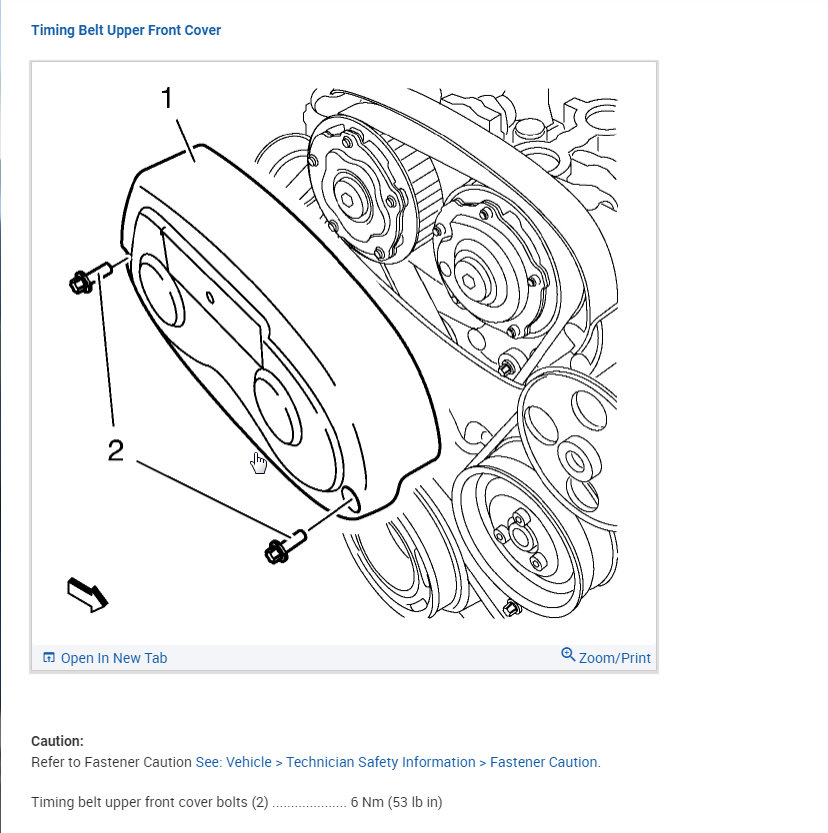 Timing Belt Upper Front Cover

1

2

Open In New Tab

Zoom/Print

Caution:
Refer to Fastener Caution See: Vehicle > Technician Safety Information > Fastener Caution.

Timing belt upper front cover bolts (2) .................... 6 Nm (53 lb in)