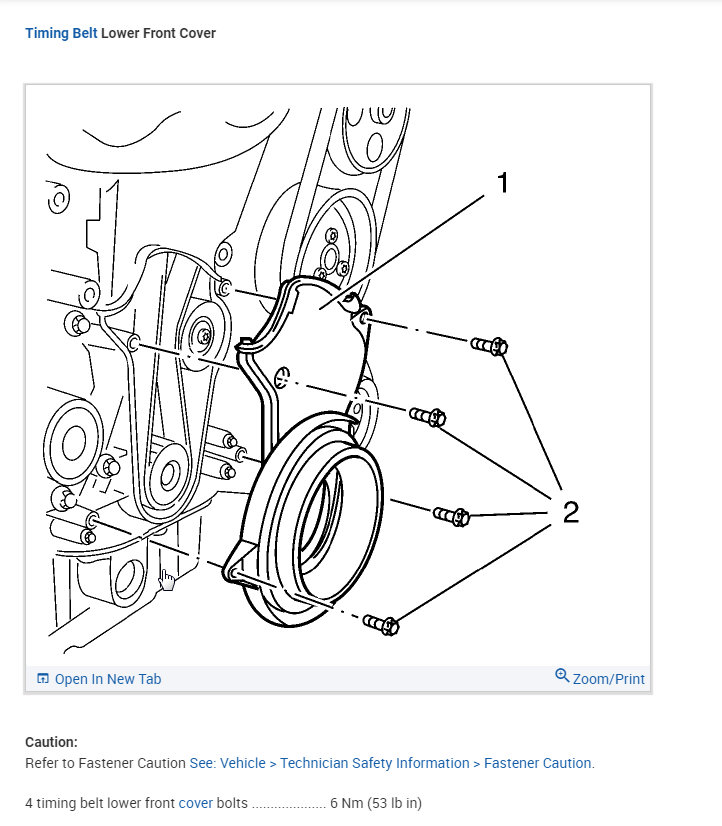 Timing Belt Lower Front Cover

1

2

Open In New Tab

Zoom/Print

Caution:
Refer to Fastener Caution See: Vehicle > Technician Safety Information > Fastener Caution.

4 timing belt lower front cover bolts .................... 6 Nm (53 lb in)