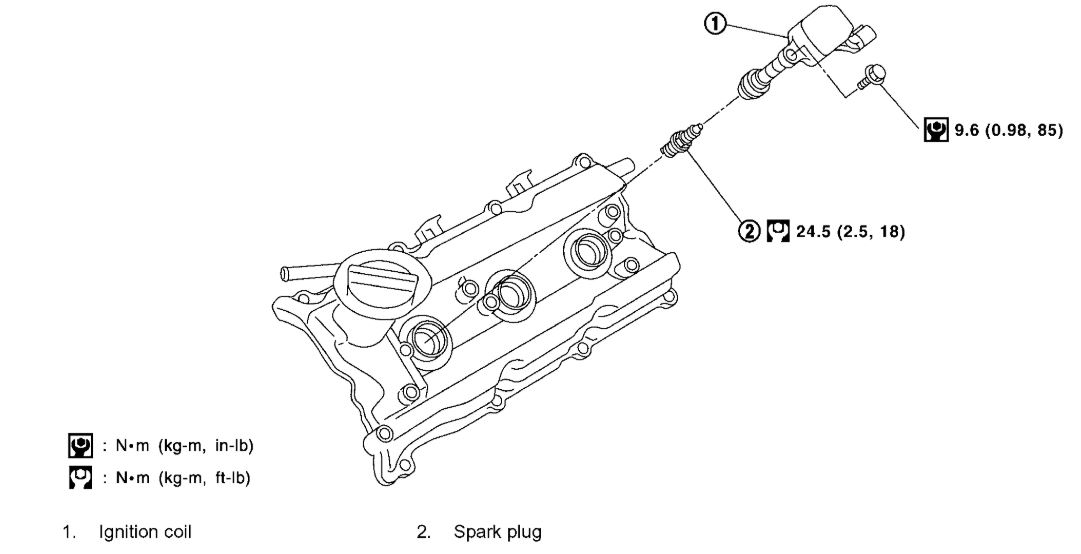 ①

9.6 (0.98, 85)

② 24.5 (2.5, 18)

: N•m (kg-m, in-lb)

: N•m (kg-m, ft-lb)

1. Ignition coil
2. Spark plug