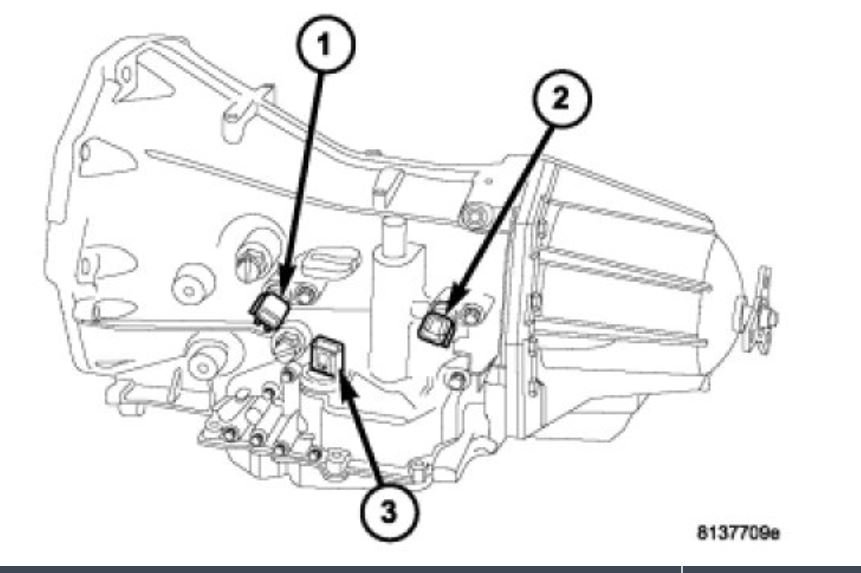 1
2
3
8137709e