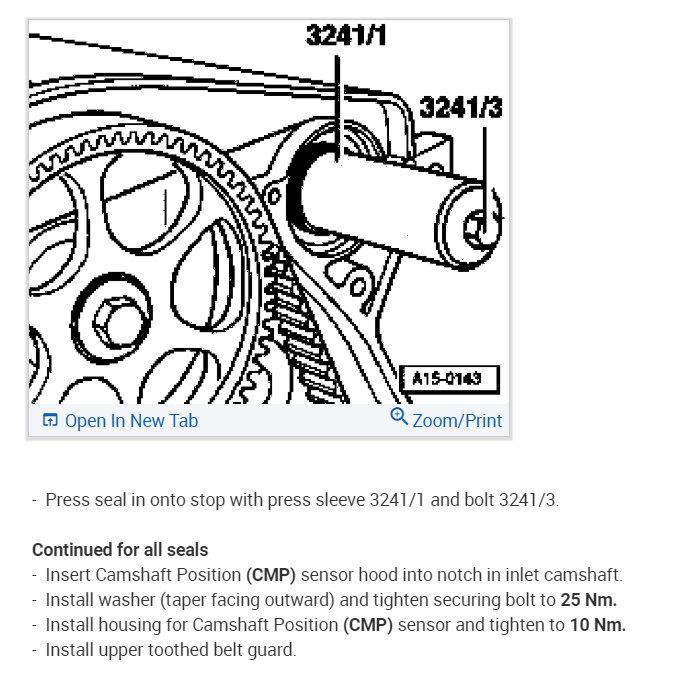 3241/1

3241/3

A15-0143

Open In New Tab

Zoom/Print

- Press seal in onto stop with press sleeve 3241/1 and bolt 3241/3.

Continued for all seals
- Insert Camshaft Position (CMP) sensor hood into notch in inlet camshaft.
- Install washer (taper facing outward) and tighten securing bolt to 25 Nm.
- Install housing for Camshaft Position (CMP) sensor and tighten to 10 Nm.
- Install upper toothed belt guard.