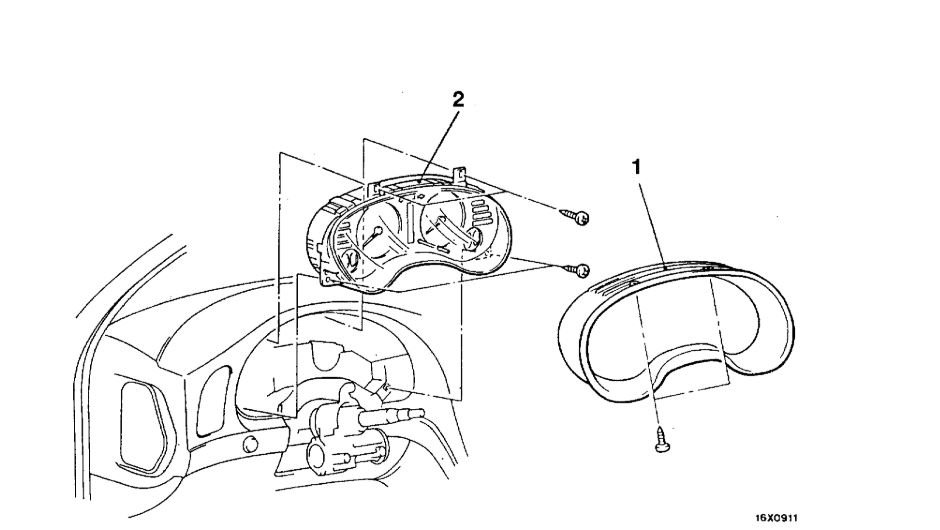 2

1

16X0911