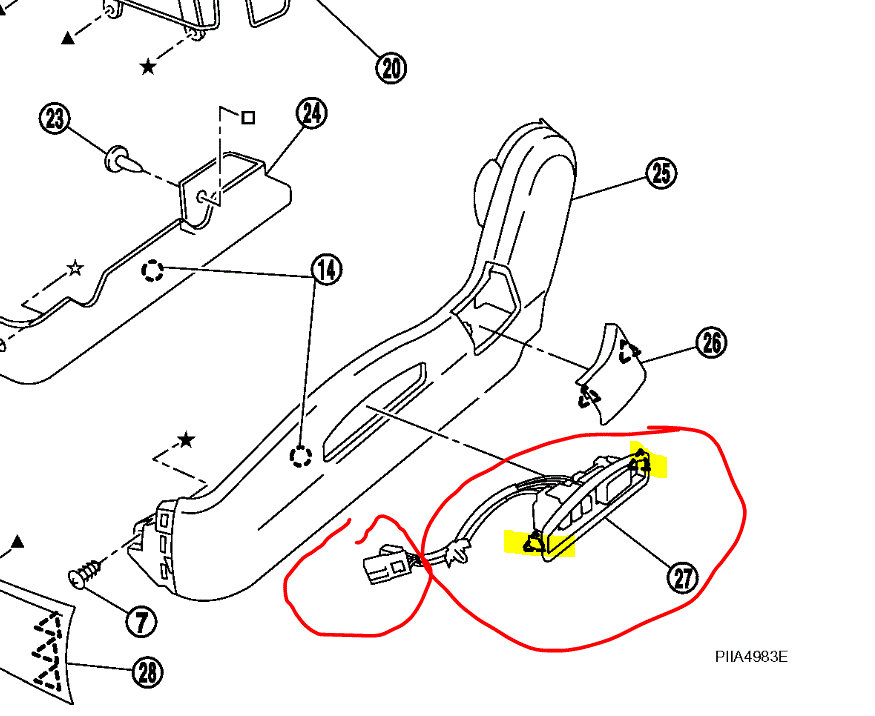 20
23
24
25
14
26
27
7
28
PIIA4983E