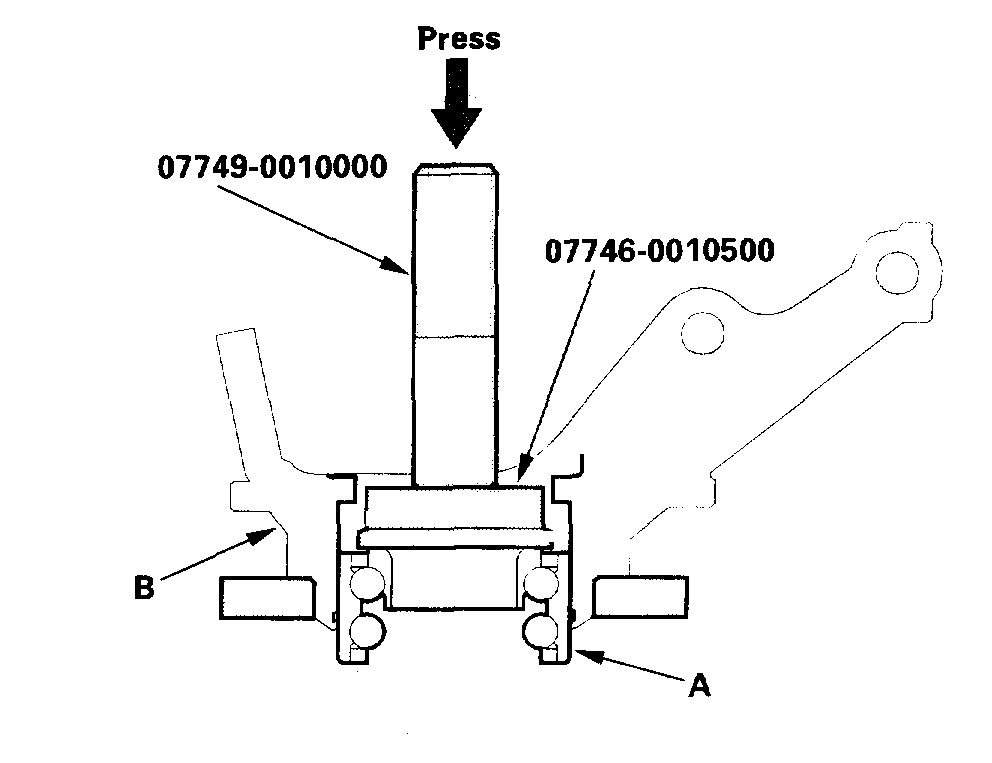 Press

07749-0010000

07746-0010500

B

A