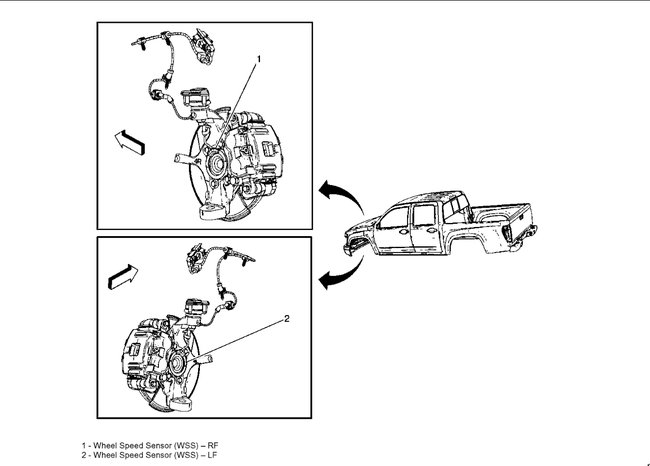 1

2

1 - Wheel Speed Sensor (WSS) – RF
2 - Wheel Speed Sensor (WSS) – LF