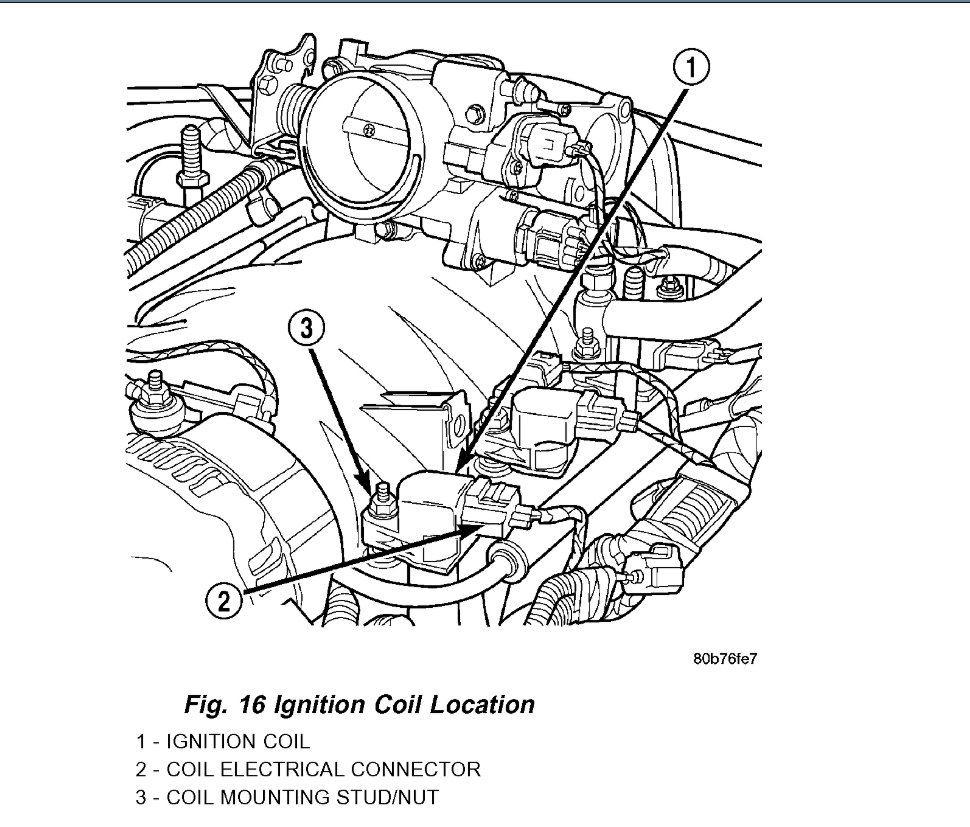 1

3

2

80b76fe7

Fig. 16 Ignition Coil Location

1 - IGNITION COIL
2 - COIL ELECTRICAL CONNECTOR
3 - COIL MOUNTING STUD/NUT